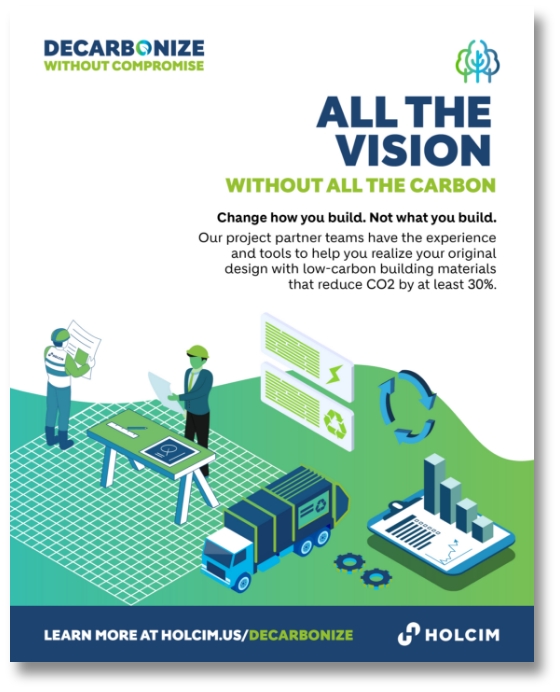 DECARBONIZE
WITHOUT COMPROMISE

ALL THE VISION
WITHOUT ALL THE CARBON

Change how you build. Not what you build.

Our project partner teams have the experience and tools to help you realize your original design with low-carbon building materials that reduce CO2 by at least 30%.

HOLCIM

LEARN MORE AT HOLCIM.US/DECARBONIZE

HOLCIM