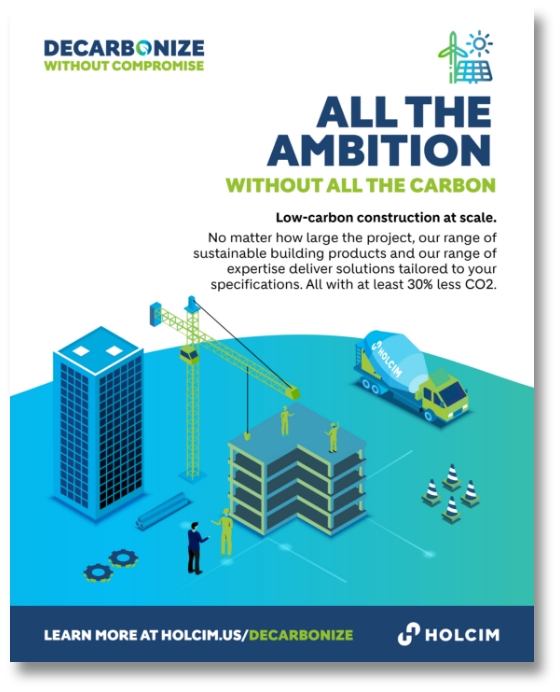 DECARBONIZE
WITHOUT COMPROMISE

ALL THE AMBITION
WITHOUT ALL THE CARBON

Low-carbon construction at scale.

No matter how large the project, our range of sustainable building products and our range of expertise deliver solutions tailored to your specifications. All with at least 30% less CO2.

HOLCIM

LEARN MORE AT HOLCIM.US/DECARBONIZE

HOLCIM