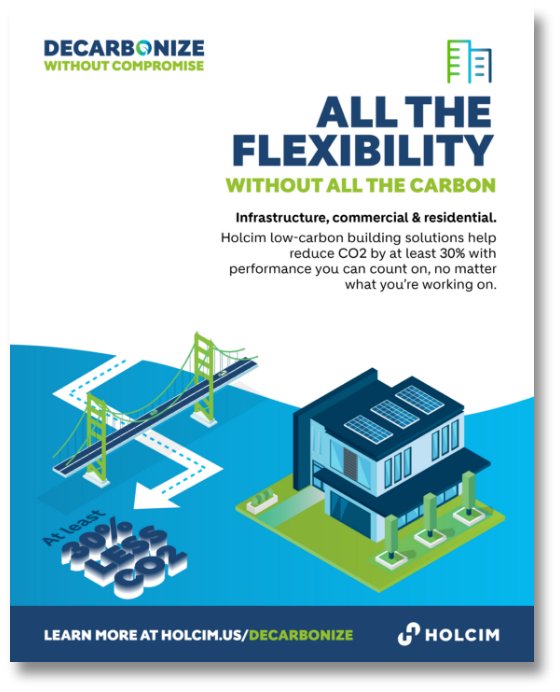 DECARBONIZE
WITHOUT COMPROMISE

ALL THE FLEXIBILITY
WITHOUT ALL THE CARBON

Infrastructure, commercial & residential.
Holcim low-carbon building solutions help reduce CO2 by at least 30% with performance you can count on, no matter what you're working on.

At least 30% LESS CO2

LEARN MORE AT HOLCIM.US/DECARBONIZE

HOLCIM